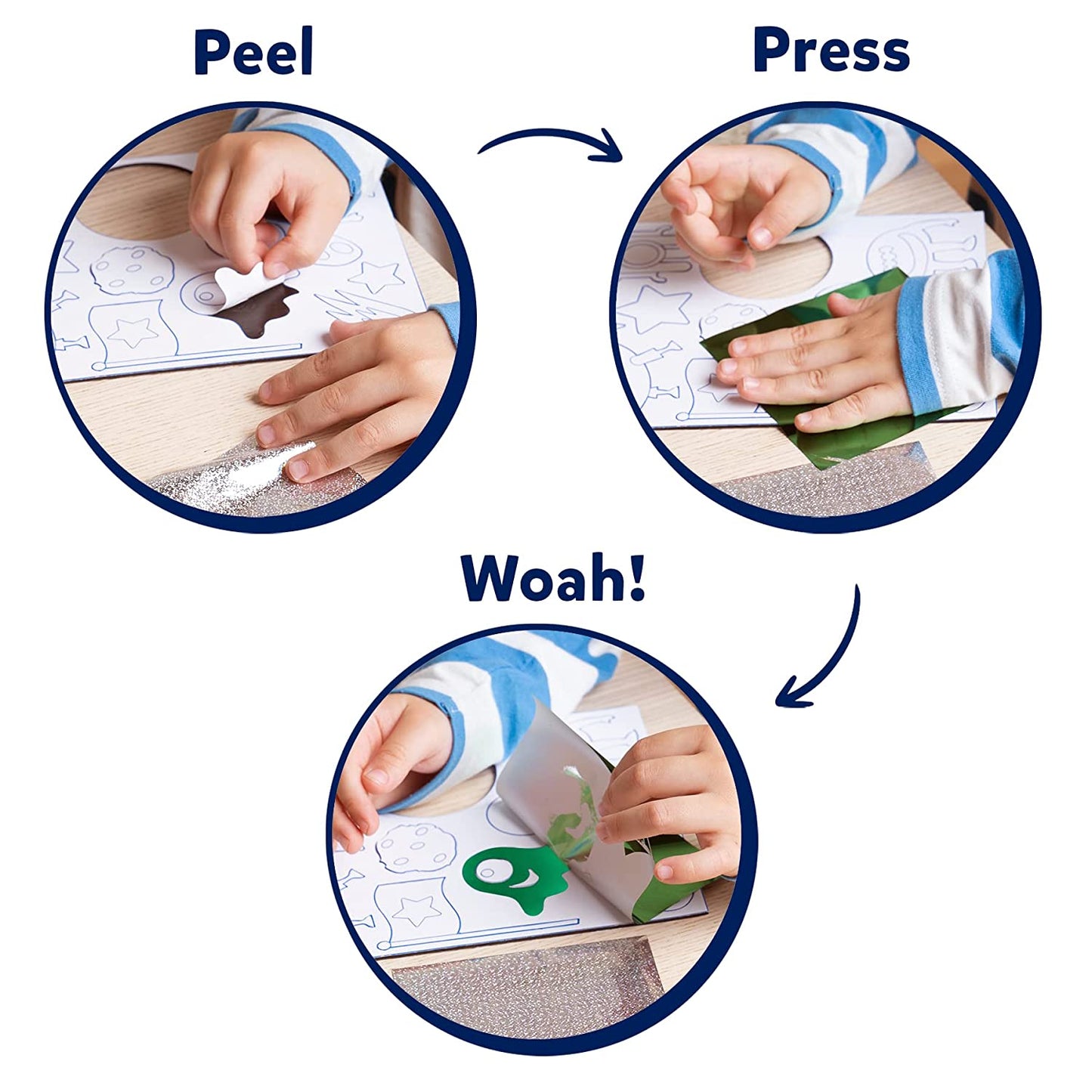 Peel

Press

Woah!